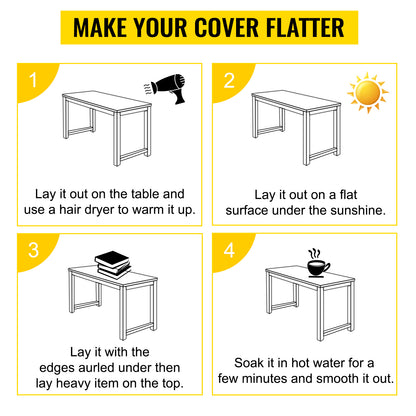 MAKE YOUR COVER FLATTER

1

Lay it out on the table and use a hair dryer to warm it up.

2

Lay it out on a flat surface under the sunshine.

3

Lay it with the edges aurled under then lay heavy item on the top.

4

Soak it in hot water for a few minutes and smooth it out.