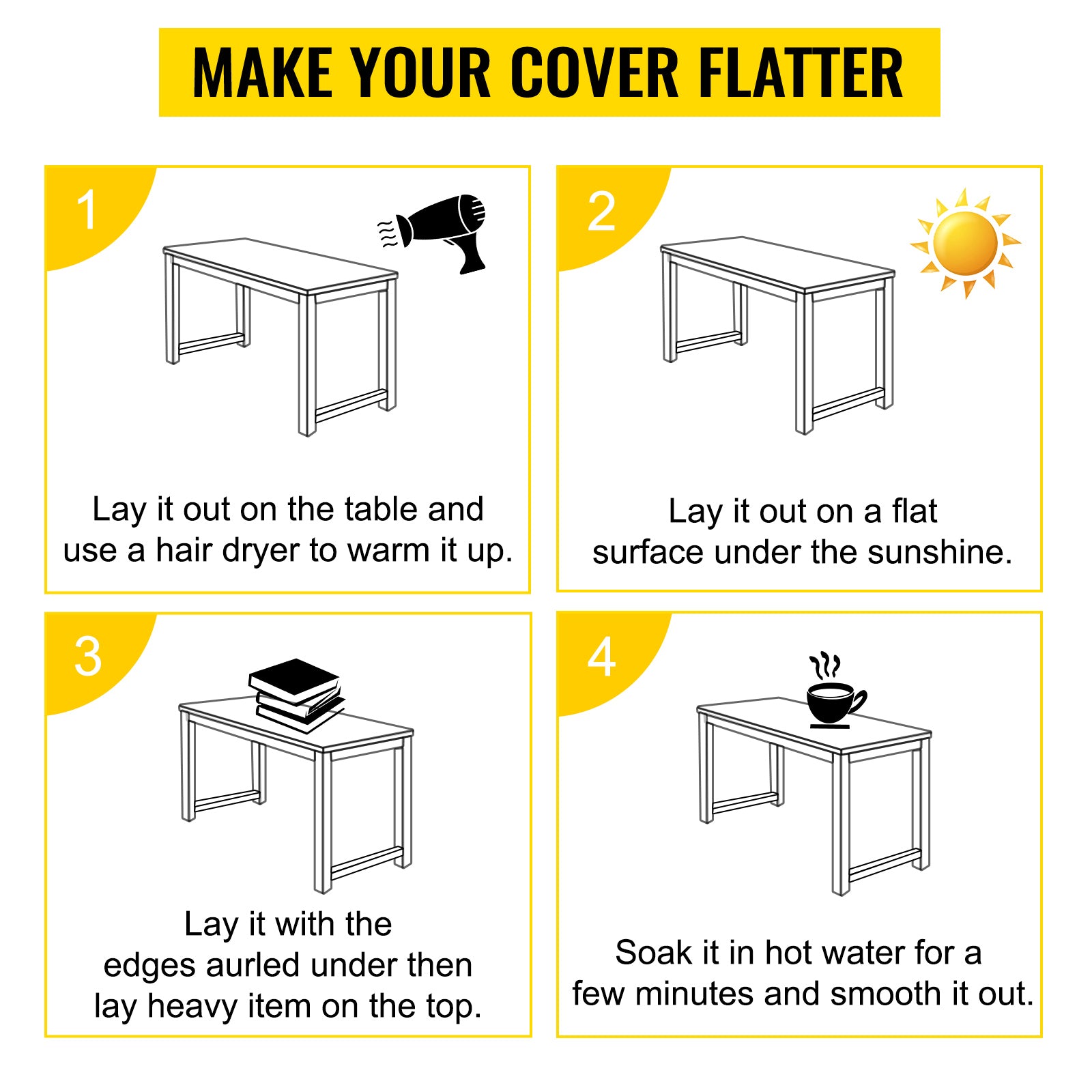 MAKE YOUR COVER FLATTER

1

Lay it out on the table and use a hair dryer to warm it up.

2

Lay it out on a flat surface under the sunshine.

3

Lay it with the edges aurled under then lay heavy item on the top.

4

Soak it in hot water for a few minutes and smooth it out.