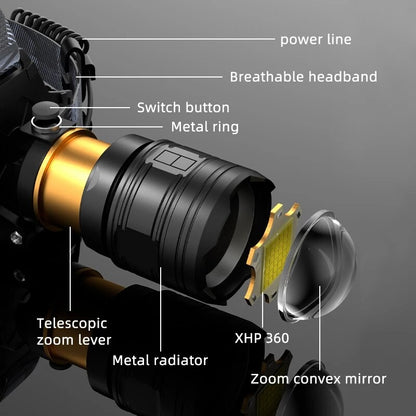 power line

Breathable headband

Switch button

Metal ring

Telescopic zoom lever

Metal radiator

XHP 360

Zoom convex mirror