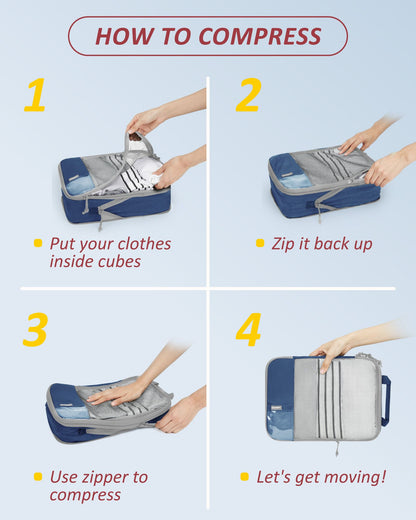 HOW TO COMPRESS

1

Put your clothes inside cubes

2

Zip it back up

3

Use zipper to compress

4

Let's get moving!