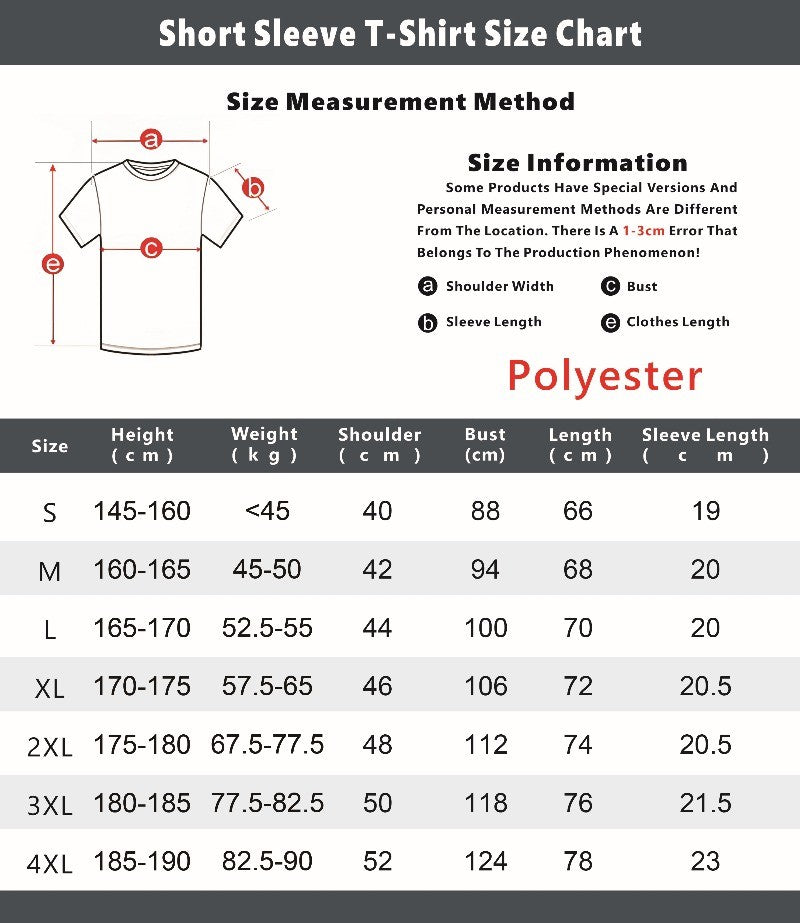 Short Sleeve T-Shirt Size Chart

Size Measurement Method

a
b
c
e

Size Information

Some Products Have Special Versions And Personal Measurement Methods Are Different From The Location. There Is A 1-3cm Error That Belongs To The Production Phenomenon!

a Shoulder Width
c Bust
b Sleeve Length
e Clothes Length

Polyester

| Size | Height (cm) | Weight (kg) | Shoulder (cm) | Bust (cm) | Length (cm) | Sleeve Length (cm) |
|---|---|---|---|---|---|---|
| S | 145-160 | <45 | 40 | 88 | 66 | 19 |
| M | 160-165 | 45-50 | 42 | 94 | 68 | 20 |
| L | 165-170 | 52.5-55 | 44 | 100 | 70 | 20 |
| XL | 170-175 | 57.5-65 | 46 | 106 | 72 | 20.5 |
| 2XL | 175-180 | 67.5-77.5 | 48 | 112 | 74 | 20.5 |
| 3XL | 180-185 | 77.5-82.5 | 50 | 118 | 76 | 21.5 |
| 4XL | 185-190 | 82.5-90 | 52 | 124 | 78 | 23 |