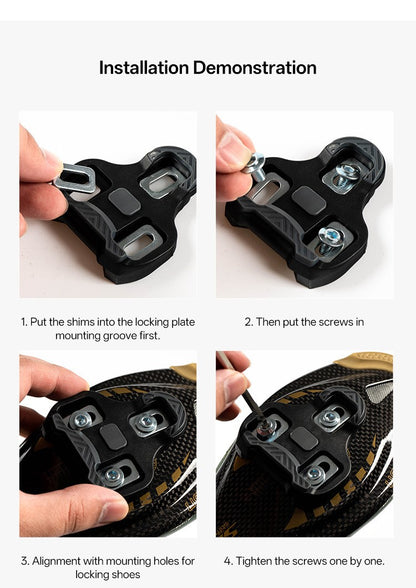 Installation Demonstration

1. Put the shims into the locking plate mounting groove first.

2. Then put the screws in

3. Alignment with mounting holes for locking shoes

4. Tighten the screws one by one.