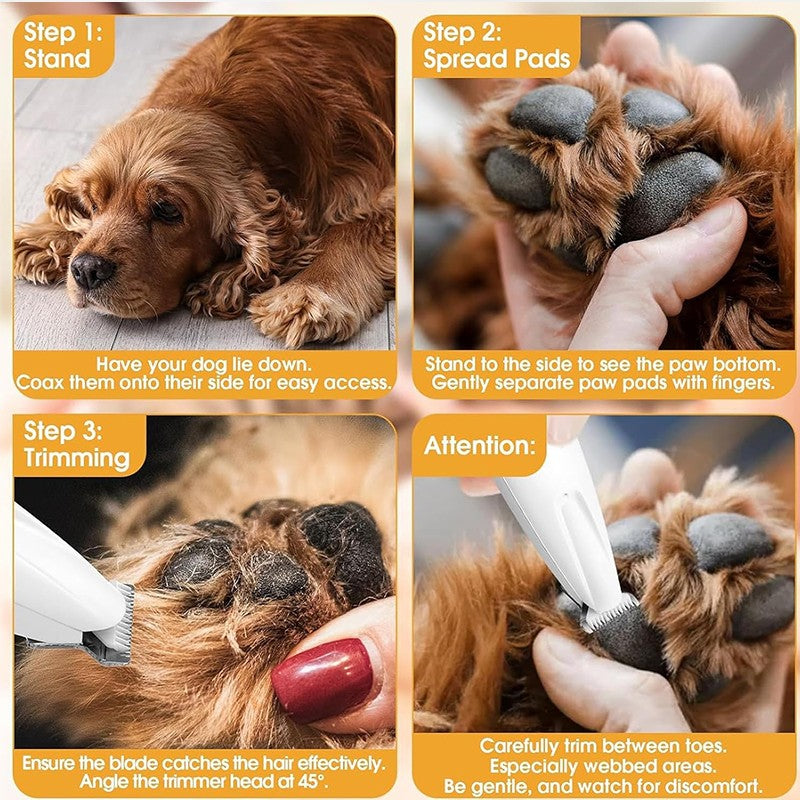 Step 1:
Stand

Have your dog lie down.
Coax them onto their side for easy access.

Step 2:
Spread Pads

Stand to the side to see the paw bottom.
Gently separate paw pads with fingers.

Step 3:
Trimming

Ensure the blade catches the hair effectively.
Angle the trimmer head at 45°.

Attention:

Carefully trim between toes.
Especially webbed areas.
Be gentle, and watch for discomfort.