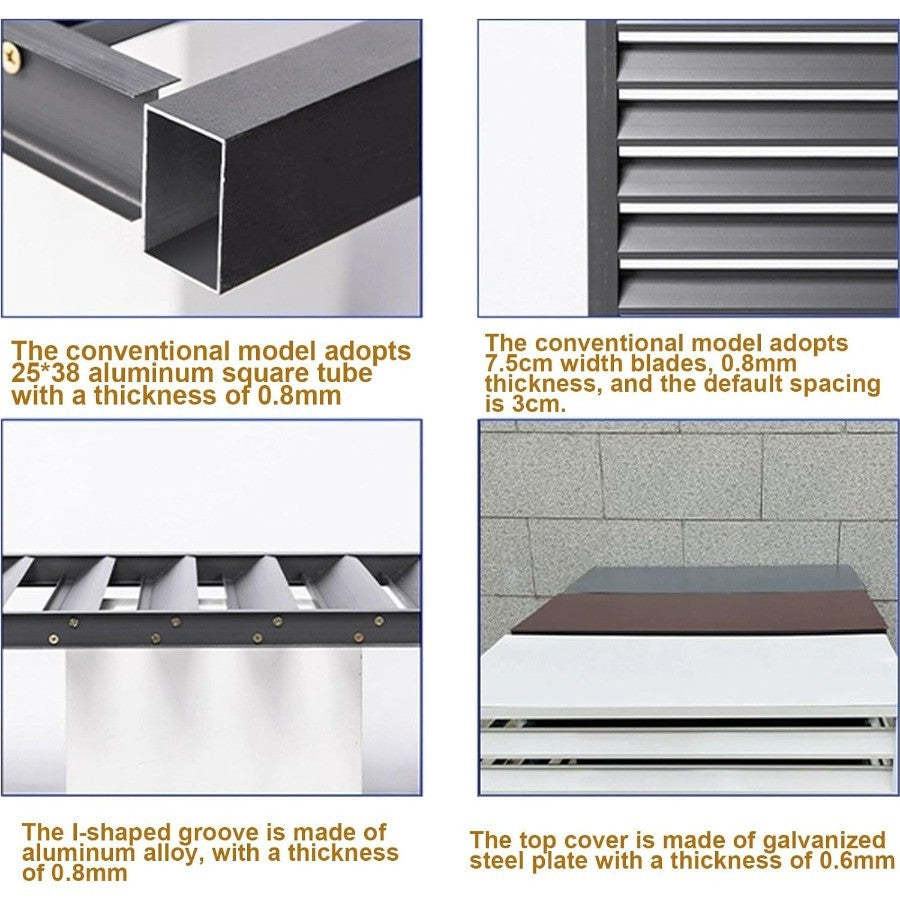 The conventional model adopts 25*38 aluminum square tube with a thickness of 0.8mm

The conventional model adopts 7.5cm width blades, 0.8mm thickness, and the default spacing is 3cm.

The I-shaped groove is made of aluminum alloy, with a thickness of 0.8mm

The top cover is made of galvanized steel plate with a thickness of 0.6mm