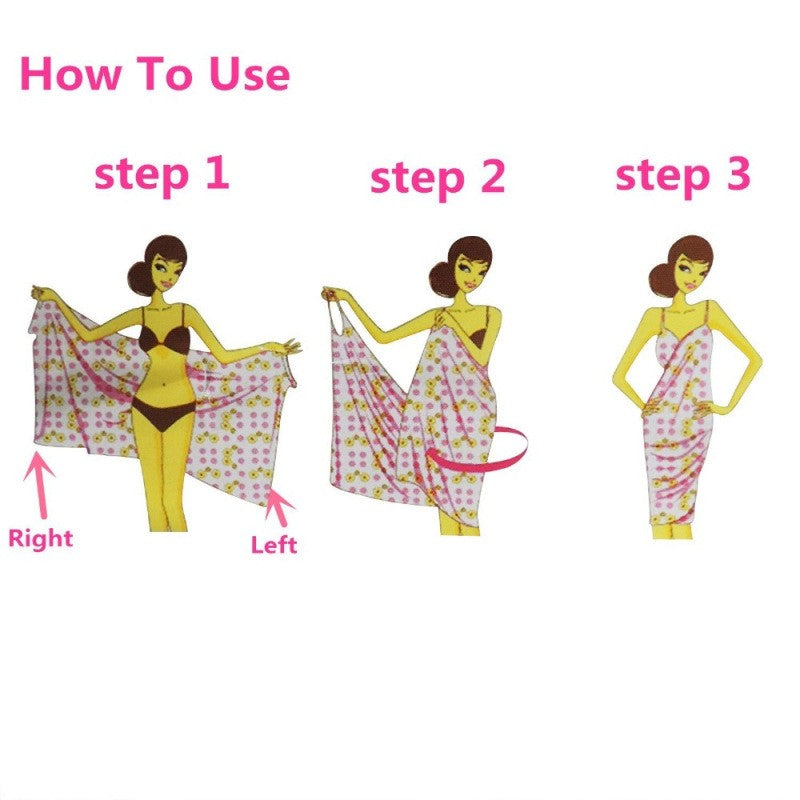 How To Use

step 1

step 2

step 3

Right

Left