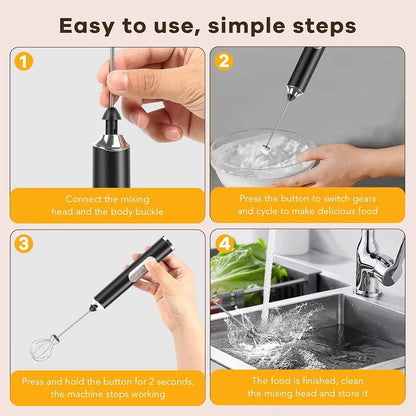 Easy to use, simple steps

1

Connect the mixing head and the body buckle

2

Press the button to switch gears and cycle to make delicious food

3

Press and hold the button for 2 seconds, the machine stops working

4

The food is finished, clean the mixing head and store it