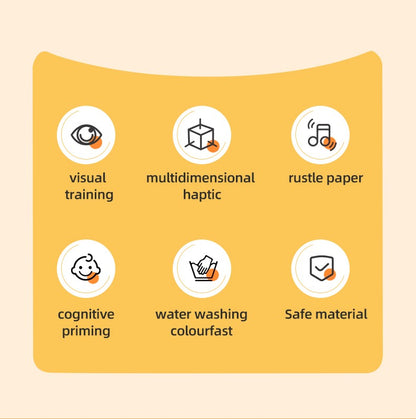 visual training

multidimensional haptic

rustle paper

cognitive priming

water washing colourfast

Safe material