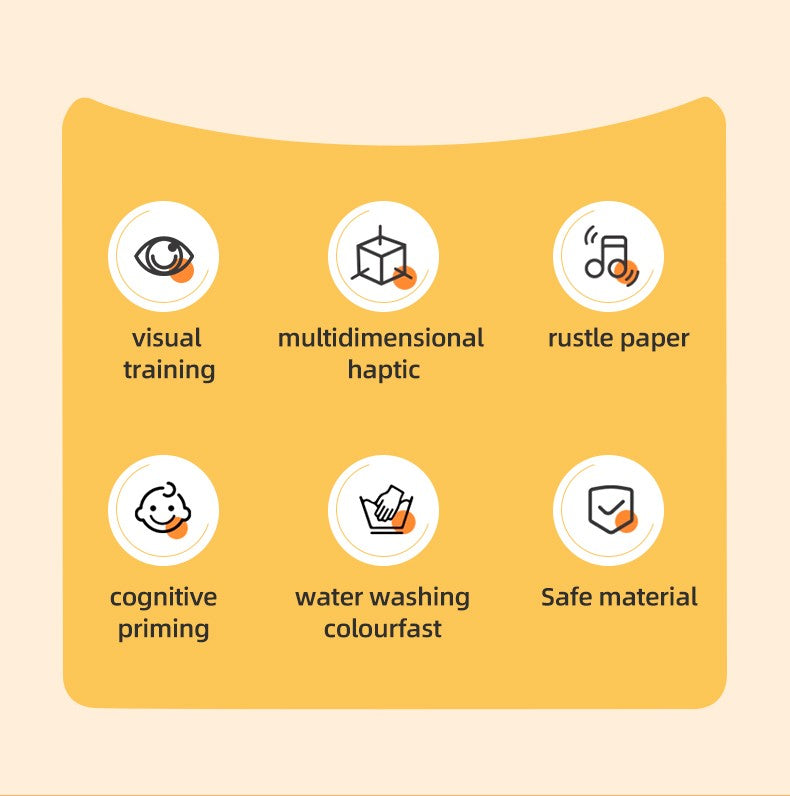 visual training

multidimensional haptic

rustle paper

cognitive priming

water washing colourfast

Safe material