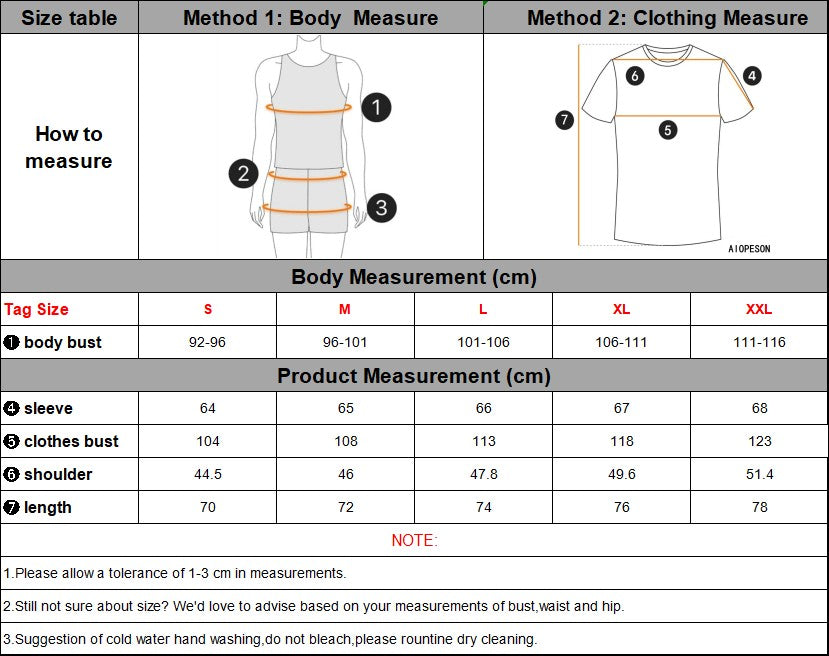 | Size table | Method 1: Body Measure | Method 2: Clothing Measure |
|---|---|---|
| How to measure | 1 2 3 | 6 4 7 5 AIOPESON |

Body Measurement (cm)

| Tag Size | S | M | L | XL | XXL |
|---|---|---|---|---|---|
| ❶ body bust | 92-96 | 96-101 | 101-106 | 106-111 | 111-116 |

Product Measurement (cm)

| | | | | | |
|---|---|---|---|---|---|
| ❹ sleeve | 64 | 65 | 66 | 67 | 68 |
| ❺ clothes bust | 104 | 108 | 113 | 118 | 123 |
| ❻ shoulder | 44.5 | 46 | 47.8 | 49.6 | 51.4 |
| ❼ length | 70 | 72 | 74 | 76 | 78 |

NOTE:

1.Please allow a tolerance of 1-3 cm in measurements.

2.Still not sure about size? We'd love to advise based on your measurements of bust,waist and hip.

3.Suggestion of cold water hand washing,do not bleach,please rountine dry cleaning.