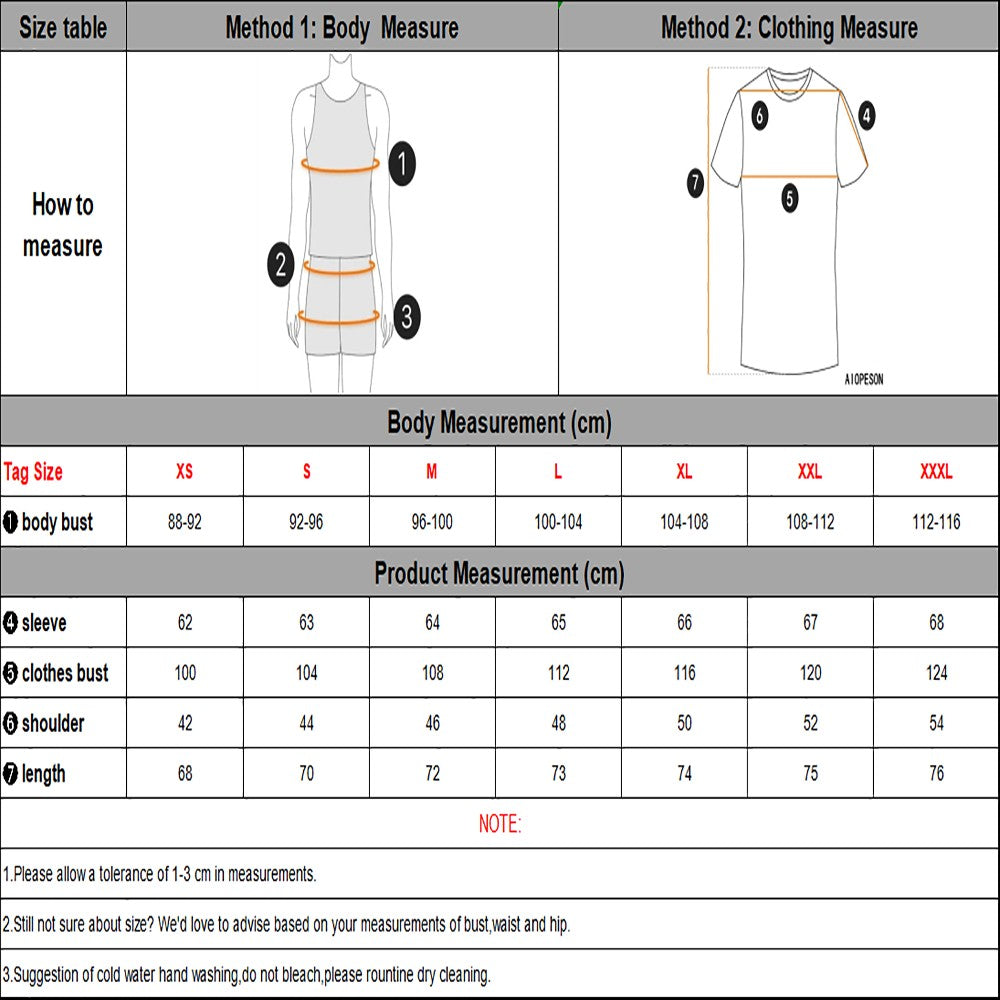 | Size table | Method 1: Body Measure | Method 2: Clothing Measure |
|---|---|---|
| How to measure | 1 2 3 | 6 4 7 5 AIOPESON |

Body Measurement (cm)

| Tag Size | XS | S | M | L | XL | XXL | XXXL |
|---|---|---|---|---|---|---|---|
| ❶ body bust | 88-92 | 92-96 | 96-100 | 100-104 | 104-108 | 108-112 | 112-116 |

Product Measurement (cm)

| | | | | | | | |
|---|---|---|---|---|---|---|---|
| ❹ sleeve | 62 | 63 | 64 | 65 | 66 | 67 | 68 |
| ❺ clothes bust | 100 | 104 | 108 | 112 | 116 | 120 | 124 |
| ❻ shoulder | 42 | 44 | 46 | 48 | 50 | 52 | 54 |
| ❼ length | 68 | 70 | 72 | 73 | 74 | 75 | 76 |

NOTE:

1.Please allow a tolerance of 1-3 cm in measurements.

2.Still not sure about size? We'd love to advise based on your measurements of bust,waist and hip.

3.Suggestion of cold water hand washing,do not bleach,please rountine dry cleaning.