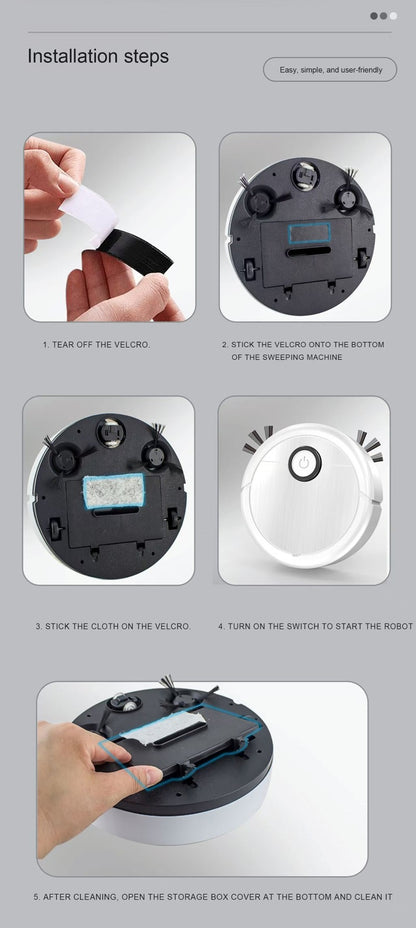 Installation steps

Easy, simple, and user-friendly

1. TEAR OFF THE VELCRO.

2. STICK THE VELCRO ONTO THE BOTTOM OF THE SWEEPING MACHINE

3. STICK THE CLOTH ON THE VELCRO.

4. TURN ON THE SWITCH TO START THE ROBOT

5. AFTER CLEANING, OPEN THE STORAGE BOX COVER AT THE BOTTOM AND CLEAN IT