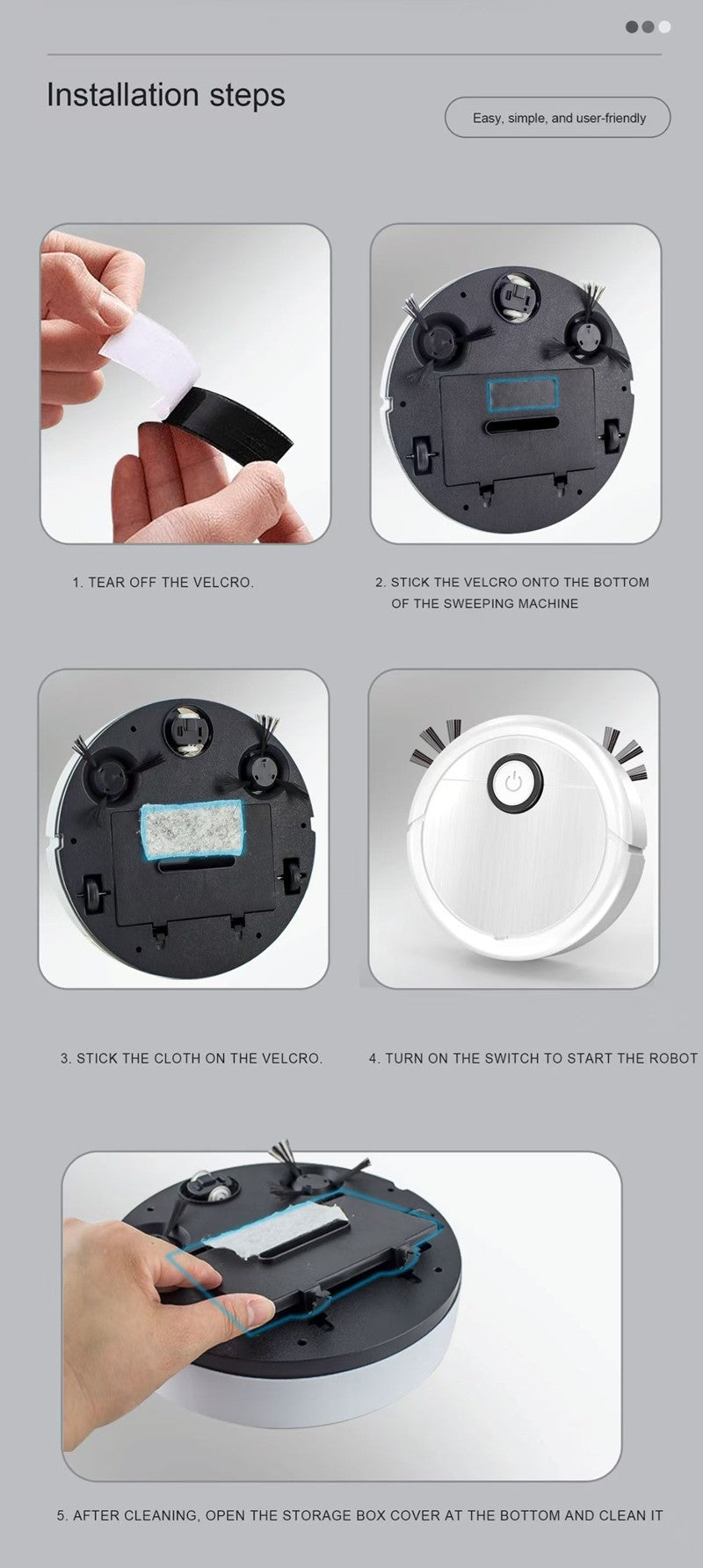 Installation steps

Easy, simple, and user-friendly

1. TEAR OFF THE VELCRO.

2. STICK THE VELCRO ONTO THE BOTTOM OF THE SWEEPING MACHINE

3. STICK THE CLOTH ON THE VELCRO.

4. TURN ON THE SWITCH TO START THE ROBOT

5. AFTER CLEANING, OPEN THE STORAGE BOX COVER AT THE BOTTOM AND CLEAN IT