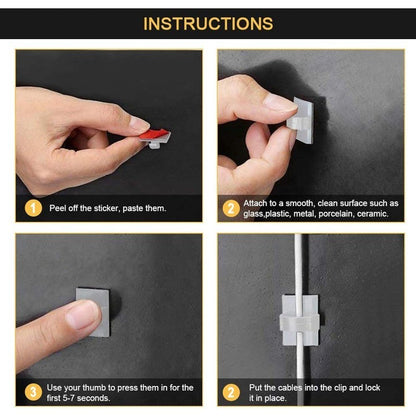 INSTRUCTIONS

1 Peel off the sticker, paste them.

2 Attach to a smooth, clean surface such as glass,plastic, metal, porcelain, ceramic.

3 Use your thumb to press them in for the first 5-7 seconds.

2 Put the cables into the clip and lock it in place.