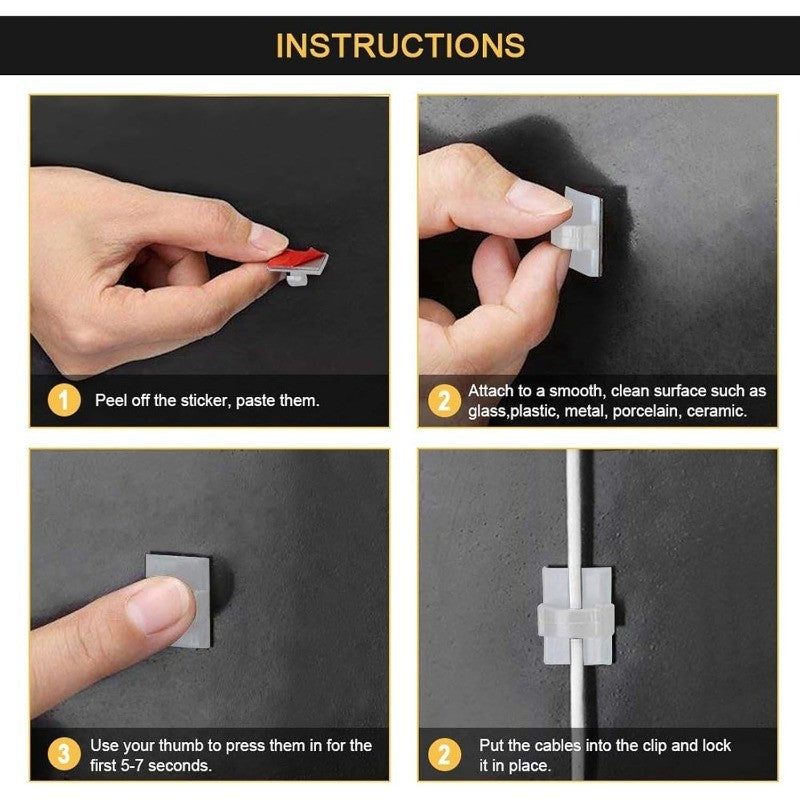 INSTRUCTIONS

1 Peel off the sticker, paste them.

2 Attach to a smooth, clean surface such as glass,plastic, metal, porcelain, ceramic.

3 Use your thumb to press them in for the first 5-7 seconds.

2 Put the cables into the clip and lock it in place.