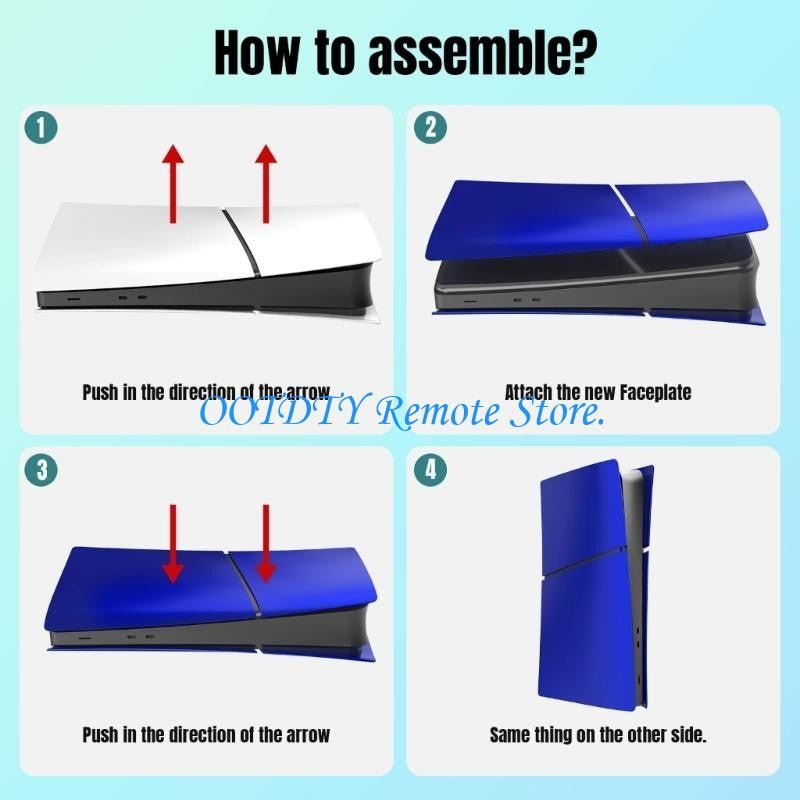 How to assemble?

1

Push in the direction of the arrow

2

Attach the new Faceplate

OOTDTY Remote Store.

3

Push in the direction of the arrow

4

Same thing on the other side.