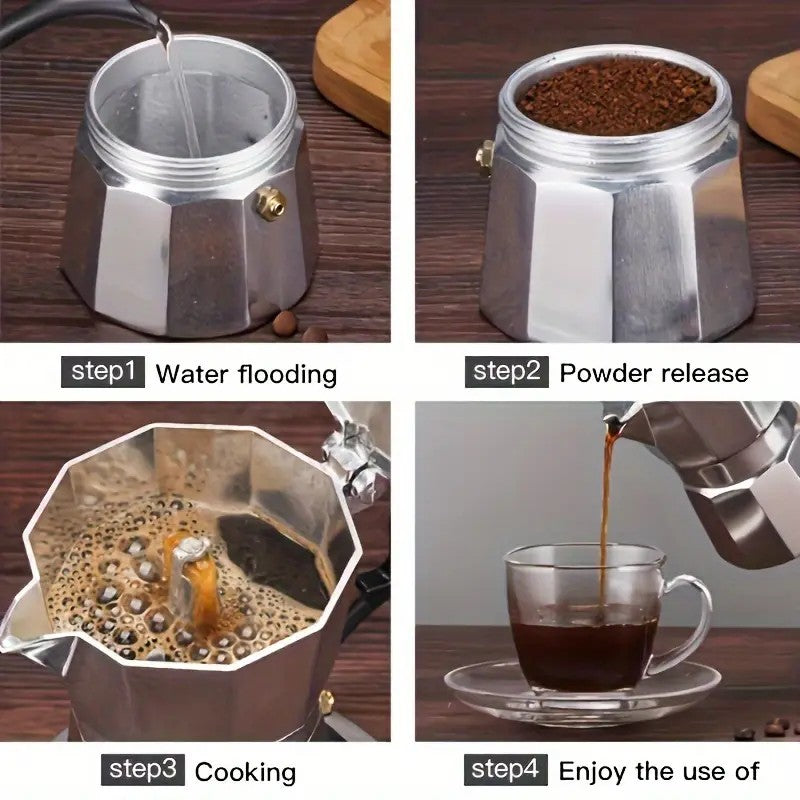 step1 Water flooding

step2 Powder release

step3 Cooking

step4 Enjoy the use of