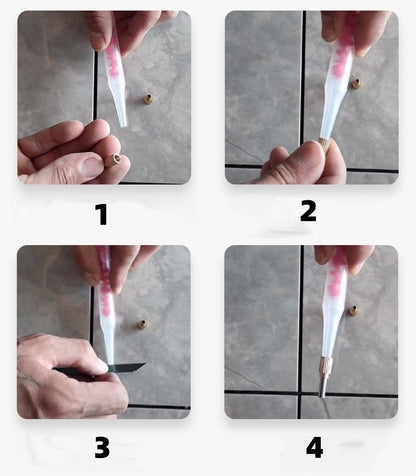 1

2

3

4