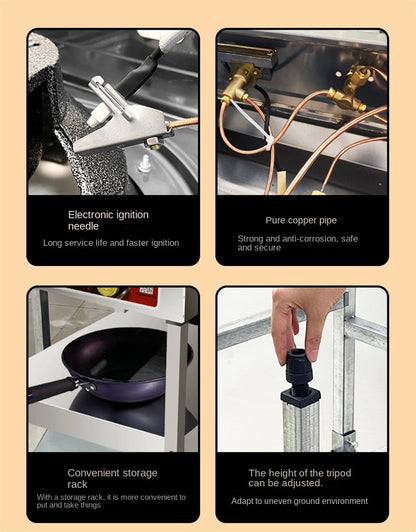 Electronic ignition needle

Long service life and faster ignition

Pure copper pipe

Strong and anti-corrosion, safe and secure

Convenient storage rack

With a storage rack, it is more convenient to put and take things

The height of the tripod can be adjusted.

Adapt to uneven ground environment