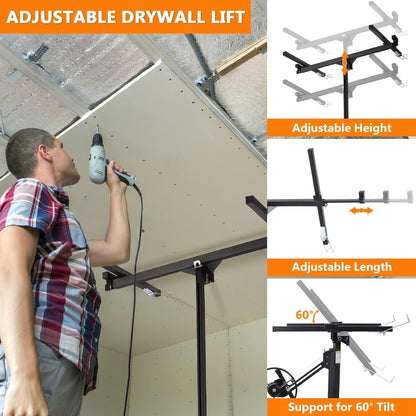 ADJUSTABLE DRYWALL LIFT

Adjustable Height

Adjustable Length

60°

Support for 60° Tilt