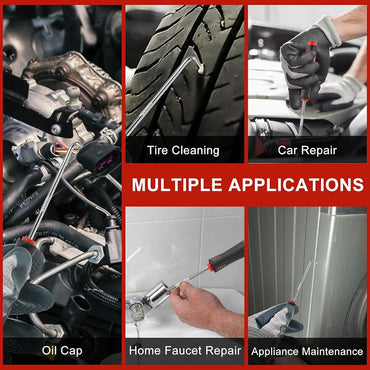 Tire Cleaning

Car Repair

MULTIPLE APPLICATIONS

Oil Cap

Home Faucet Repair

Appliance Maintenance