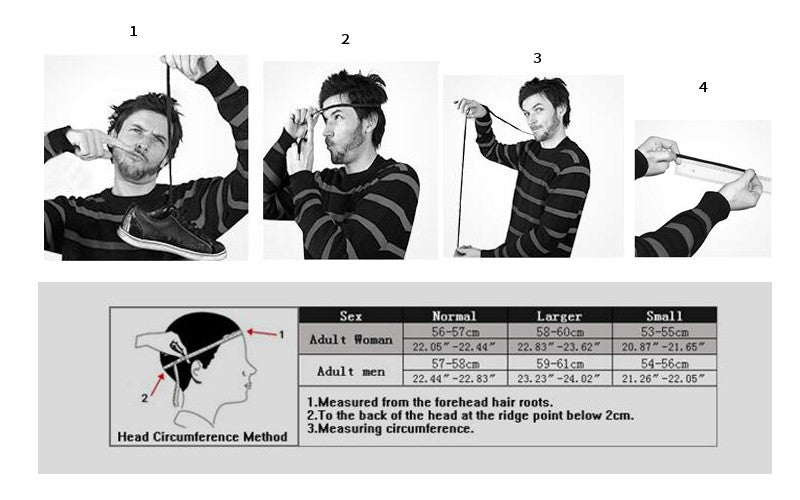 1

2

3

4

1

2

Head Circumference Method

| Sex | Normal | Larger | Small |
|---|---|---|---|
| Adult Woman | 56-57cm | 58-60cm | 53-55cm |
| | 22.05"-22.44" | 22.83"-23.62" | 20.87"-21.65" |
| Adult men | 57-58cm | 59-61cm | 54-56cm |
| | 22.44"-22.83" | 23.23"-24.02" | 21.26"-22.05" |

1.Measured from the forehead hair roots.
2.To the back of the head at the ridge point below 2cm.
3.Measuring circumference.