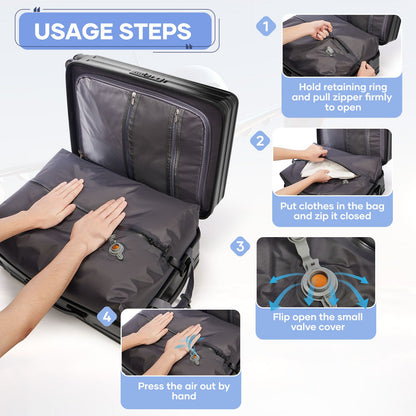 USAGE STEPS

1

Hold retaining ring and pull zipper firmly to open

2

Put clothes in the bag and zip it closed

3

Flip open the small valve cover

4

Press the air out by hand