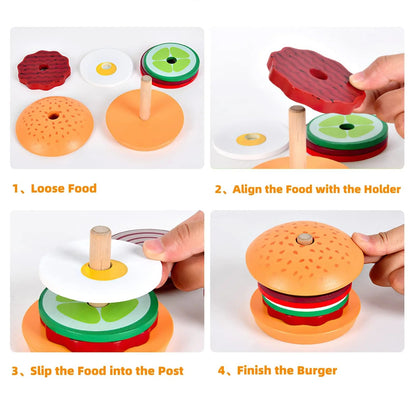 1、Loose Food

2、Align the Food with the Holder

3、Slip the Food into the Post

4、Finish the Burger