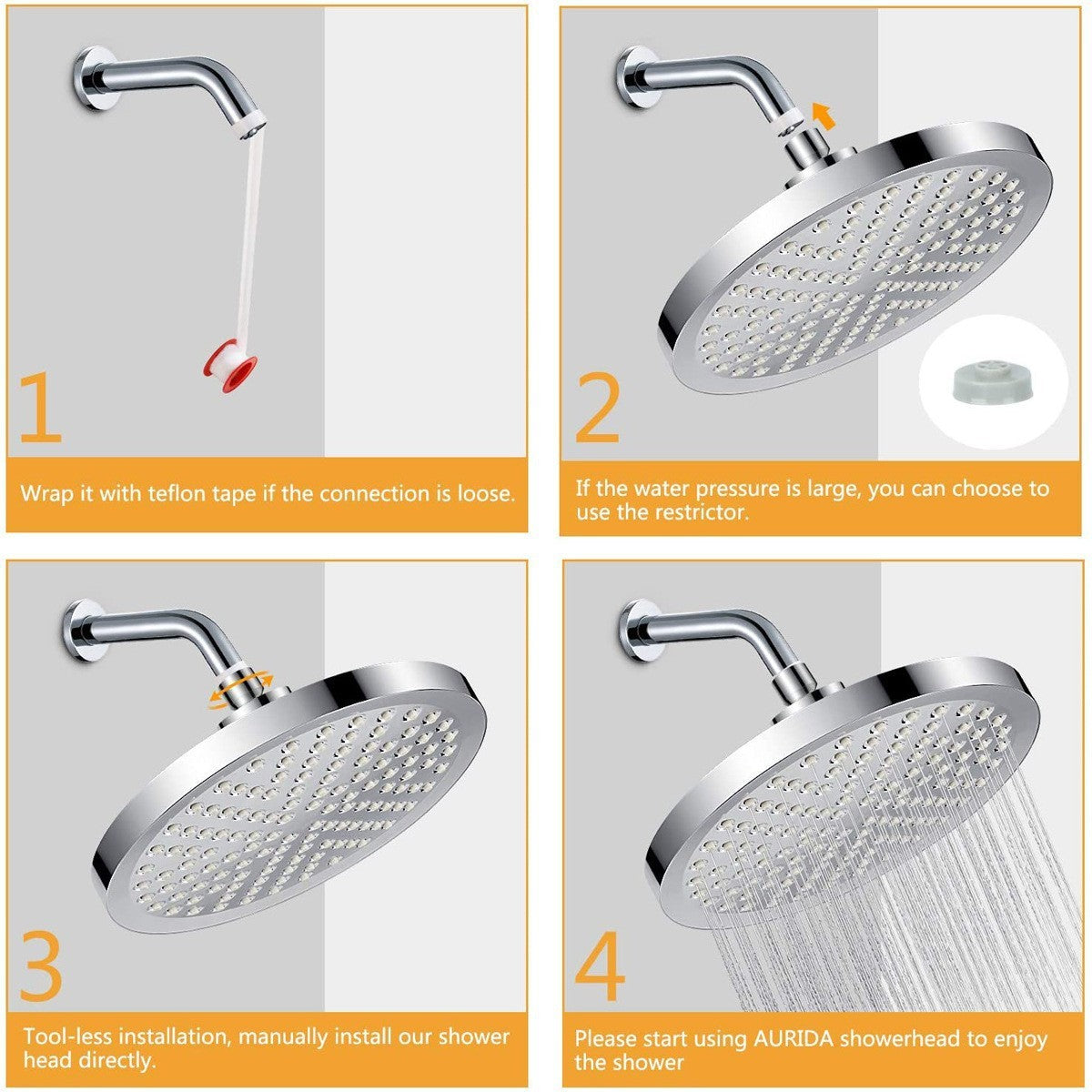 1

Wrap it with teflon tape if the connection is loose.

2

If the water pressure is large, you can choose to use the restrictor.

3

Tool-less installation, manually install our shower head directly.

4

Please start using AURIDA showerhead to enjoy the shower