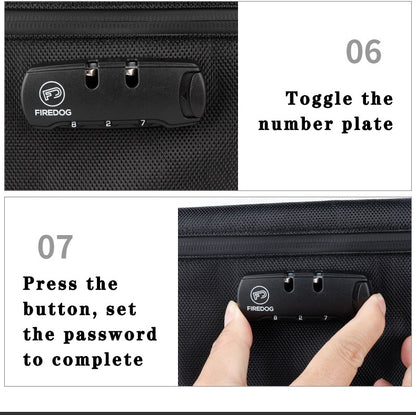 FD
FIREDOG
8 2 7

06

Toggle the number plate

07

Press the button, set the password to complete

FD
FIREDOG
8 2 7