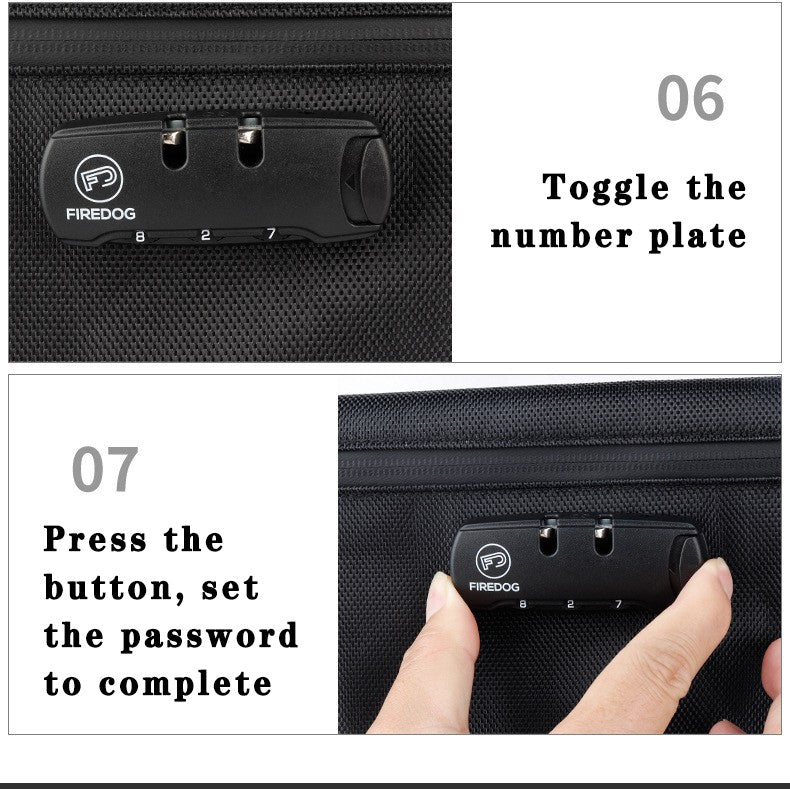 FD
FIREDOG
8 2 7

06

Toggle the number plate

07

Press the button, set the password to complete

FD
FIREDOG
8 2 7