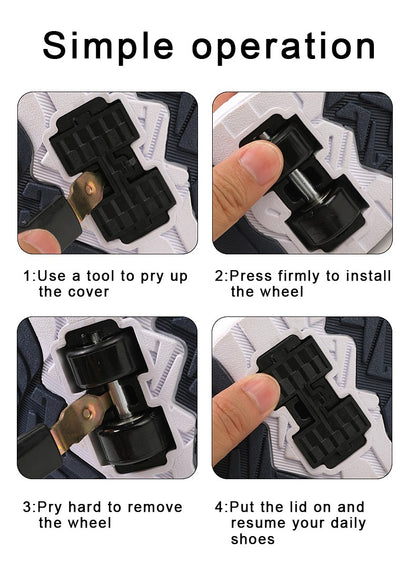 Simple operation

1:Use a tool to pry up the cover

2:Press firmly to install the wheel

3:Pry hard to remove the wheel

4:Put the lid on and resume your daily shoes