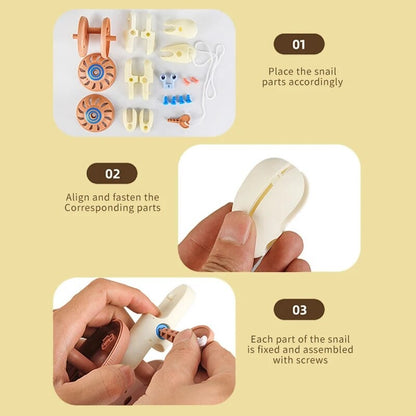 01

Place the snail parts accordingly

02

Align and fasten the Corresponding parts

03

Each part of the snail is fixed and assembled with screws