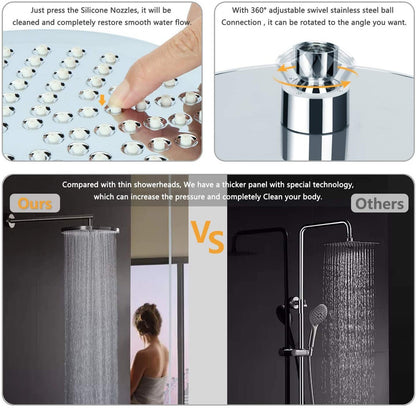 Just press the Silicone Nozzles, it will be cleaned and completely restore smooth water flow.

With 360° adjustable swivel stainless steel ball Connection , it can be rotated to the angle you want.

Compared with thin showerheads, We have a thicker panel with special technology, which can increase the pressure and completely Clean your body.

Ours

VS

Others