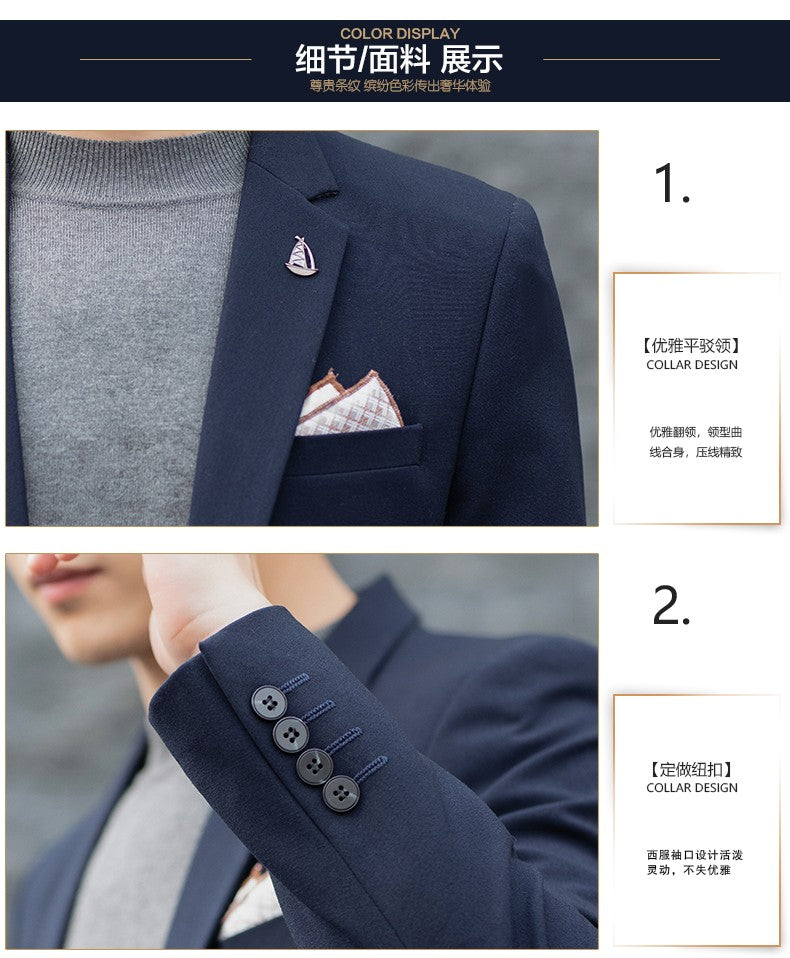 COLOR DISPLAY
细节/面料 展示
尊贵条纹 缤纷色彩传出奢华体验

1.

【优雅平驳领】
COLLAR DESIGN

优雅翻领，领型曲线合身，压线精致

2.

【定做纽扣】
COLLAR DESIGN

西服袖口设计活泼灵动，不失优雅