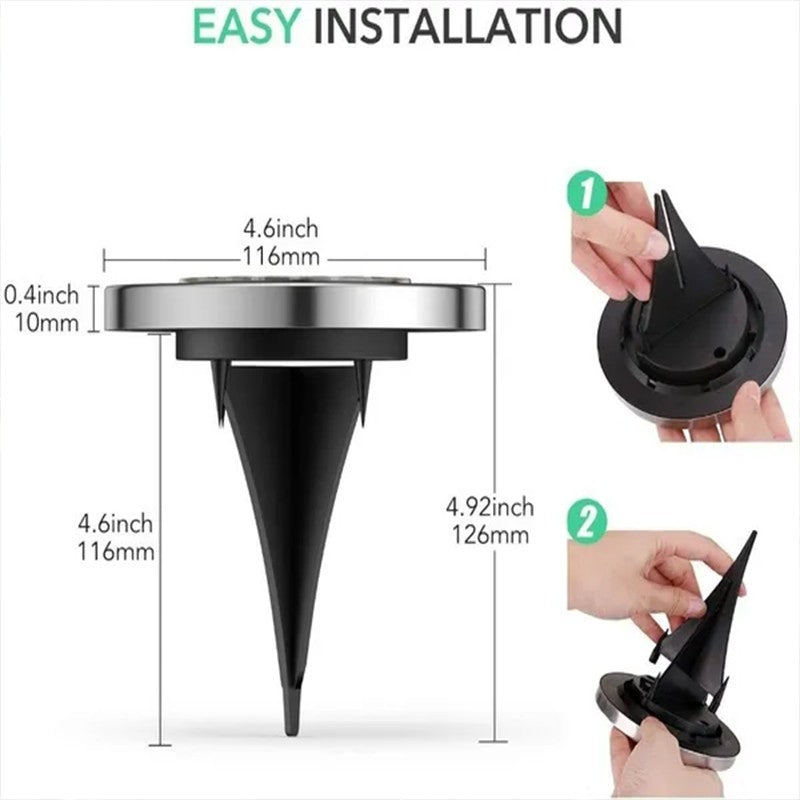 EASY INSTALLATION

4.6inch
116mm

0.4inch
10mm

4.6inch
116mm

4.92inch
126mm

1

2