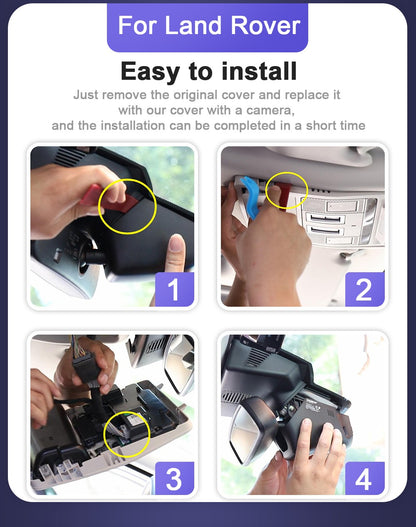 For Land Rover

Easy to install

Just remove the original cover and replace it with our cover with a camera, and the installation can be completed in a short time

1

2

3

4