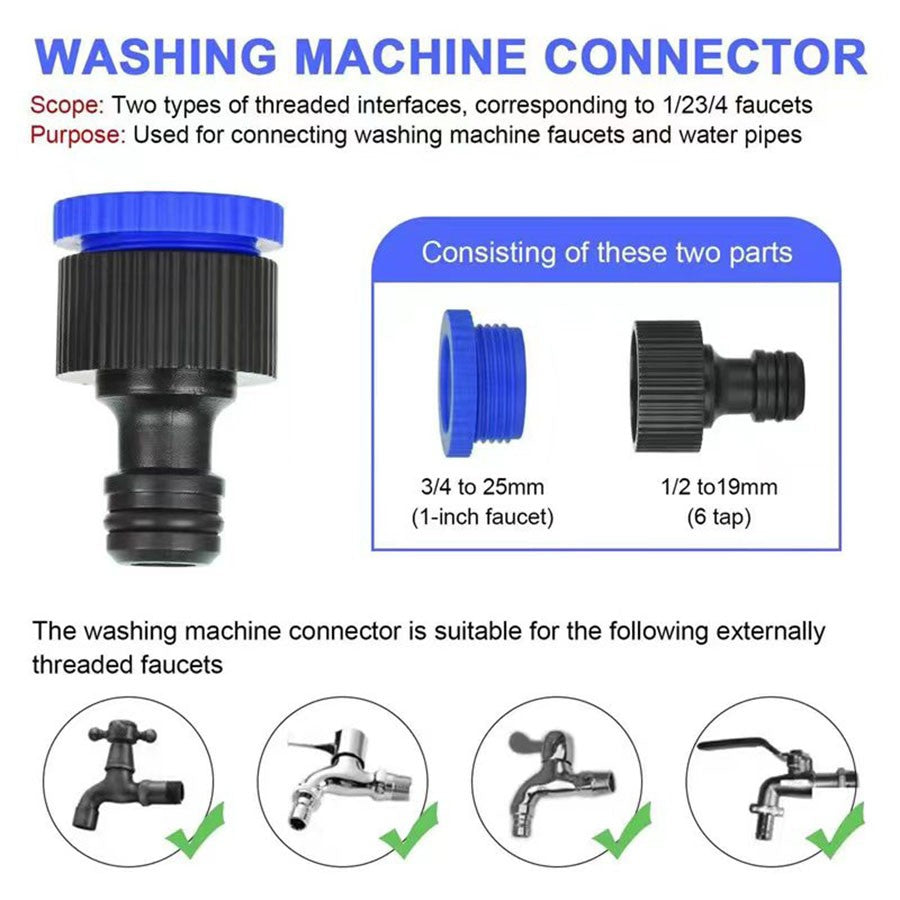 WASHING MACHINE CONNECTOR

Scope: Two types of threaded interfaces, corresponding to 1/23/4 faucets
Purpose: Used for connecting washing machine faucets and water pipes

Consisting of these two parts

3/4 to 25mm
(1-inch faucet)

1/2 to19mm
(6 tap)

The washing machine connector is suitable for the following externally threaded faucets