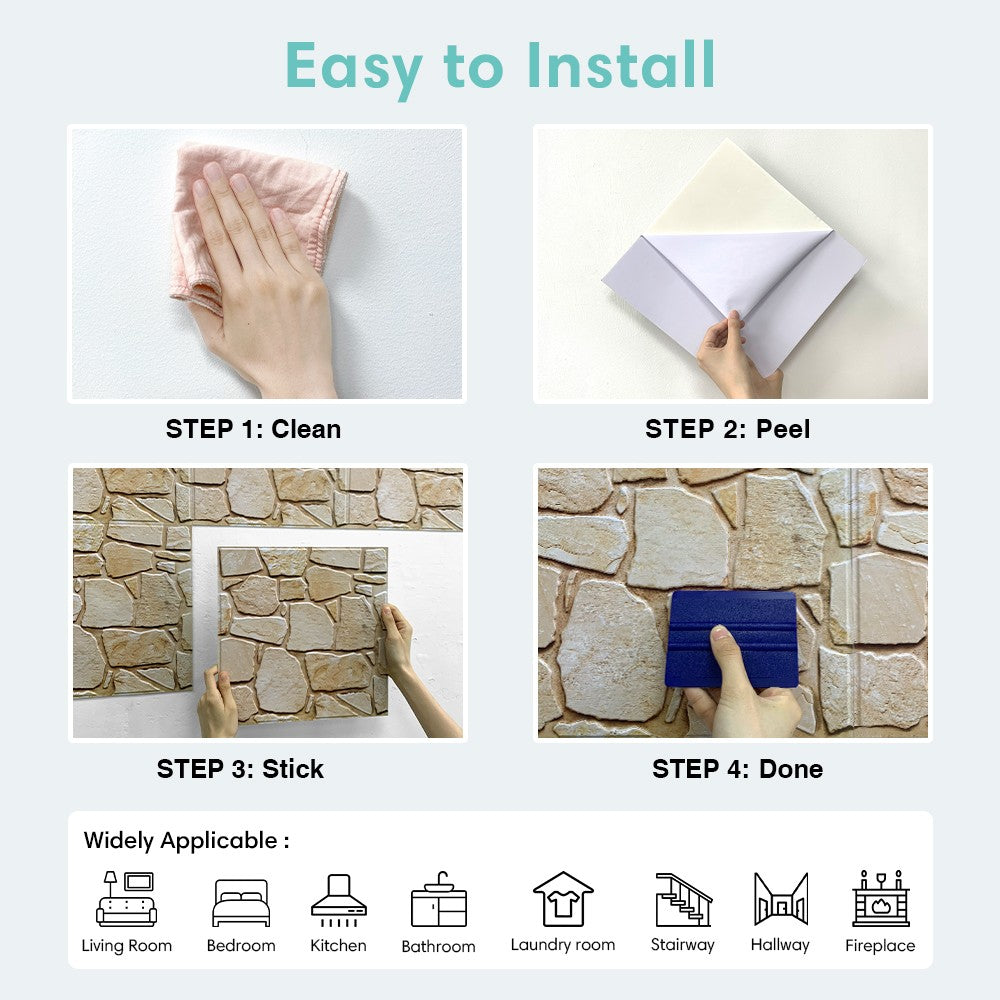 Easy to Install

STEP 1: Clean

STEP 2: Peel

STEP 3: Stick

STEP 4: Done

Widely Applicable :

Living Room
Bedroom
Kitchen
Bathroom
Laundry room
Stairway
Hallway
Fireplace