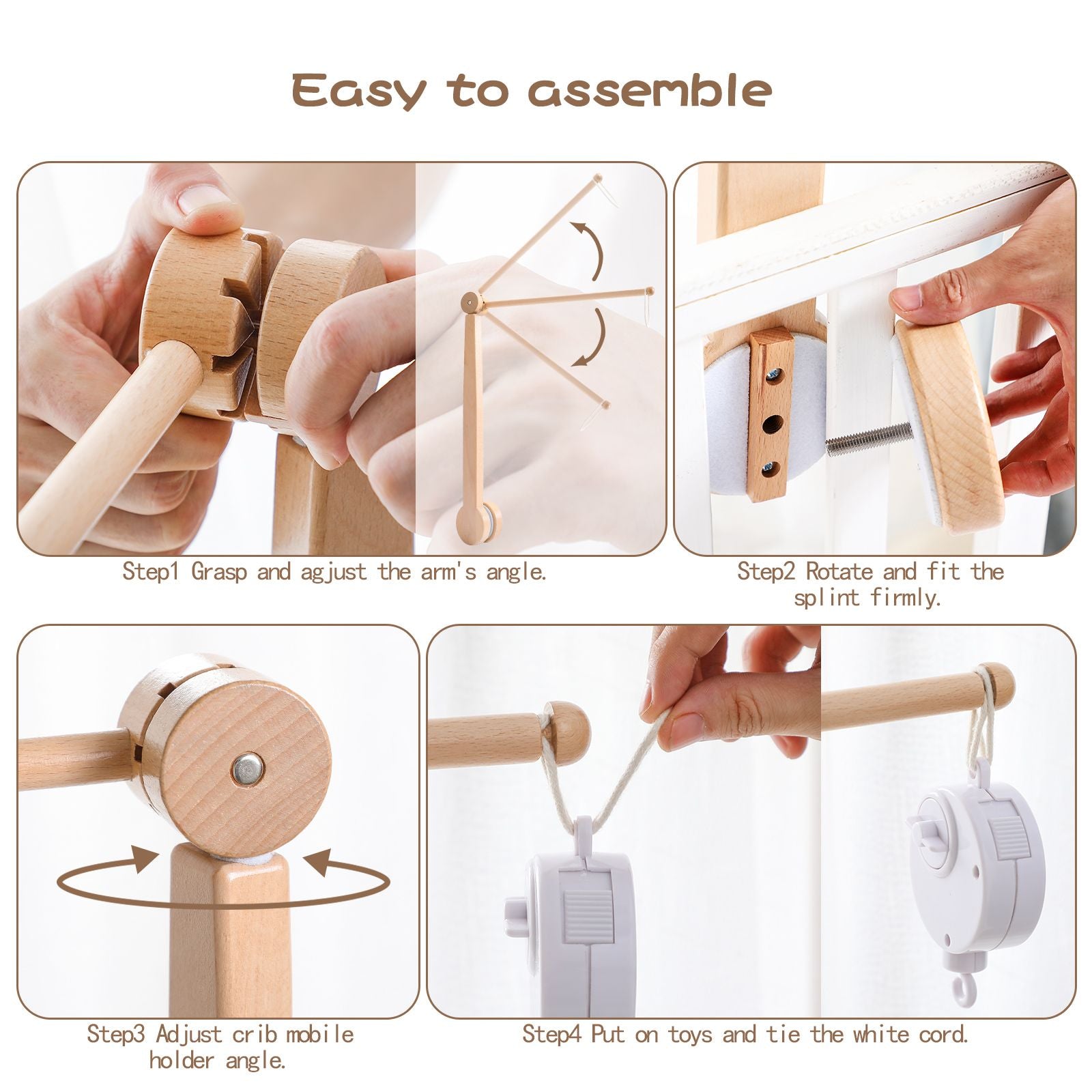 Easy to assemble

Step1 Grasp and agjust the arm's angle.

Step2 Rotate and fit the splint firmly.

Step3 Adjust crib mobile holder angle.

Step4 Put on toys and tie the white cord.