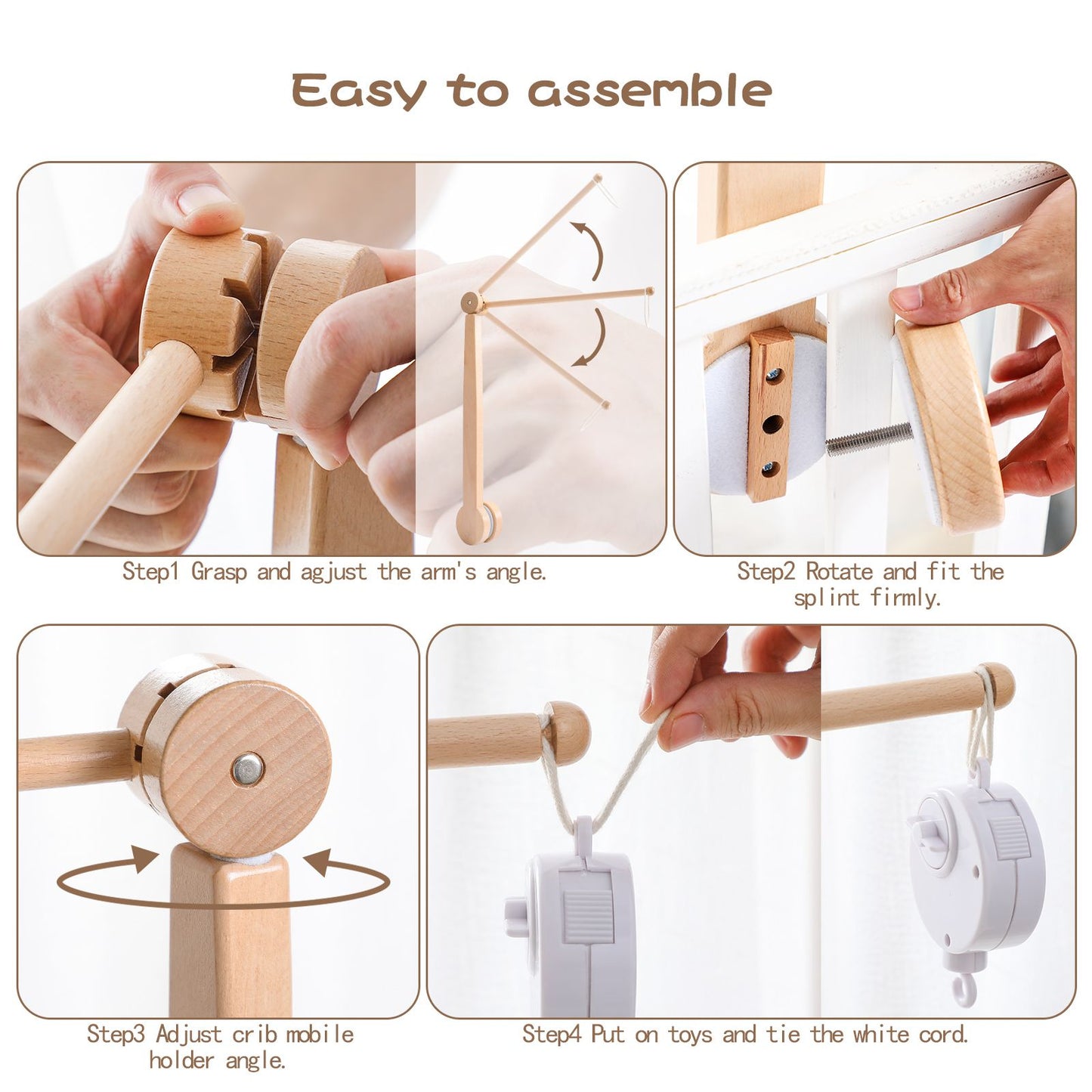 Easy to assemble

Step1 Grasp and agjust the arm's angle.

Step2 Rotate and fit the splint firmly.

Step3 Adjust crib mobile holder angle.

Step4 Put on toys and tie the white cord.