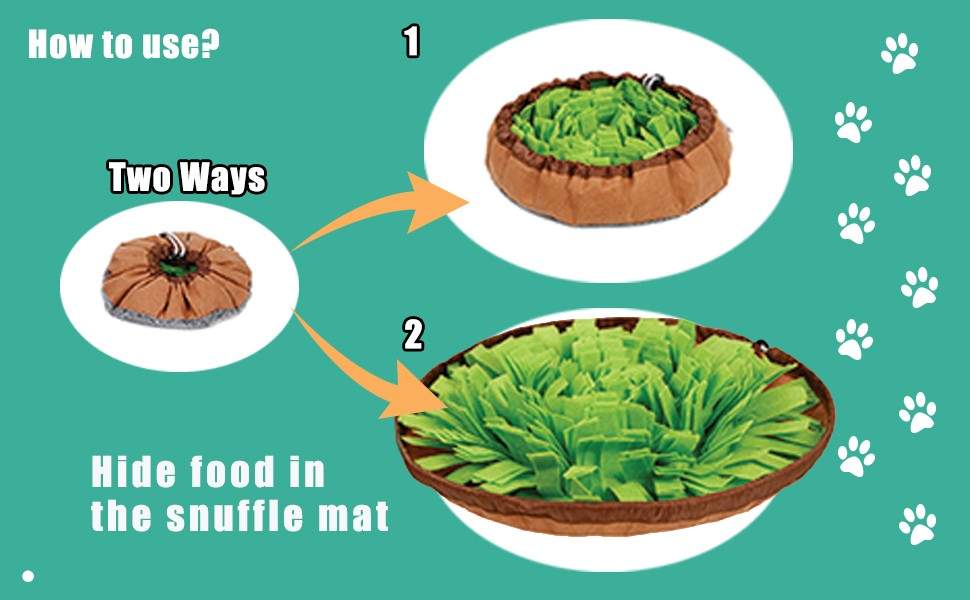 How to use?

1

Two Ways

2

Hide food in the snuffle mat