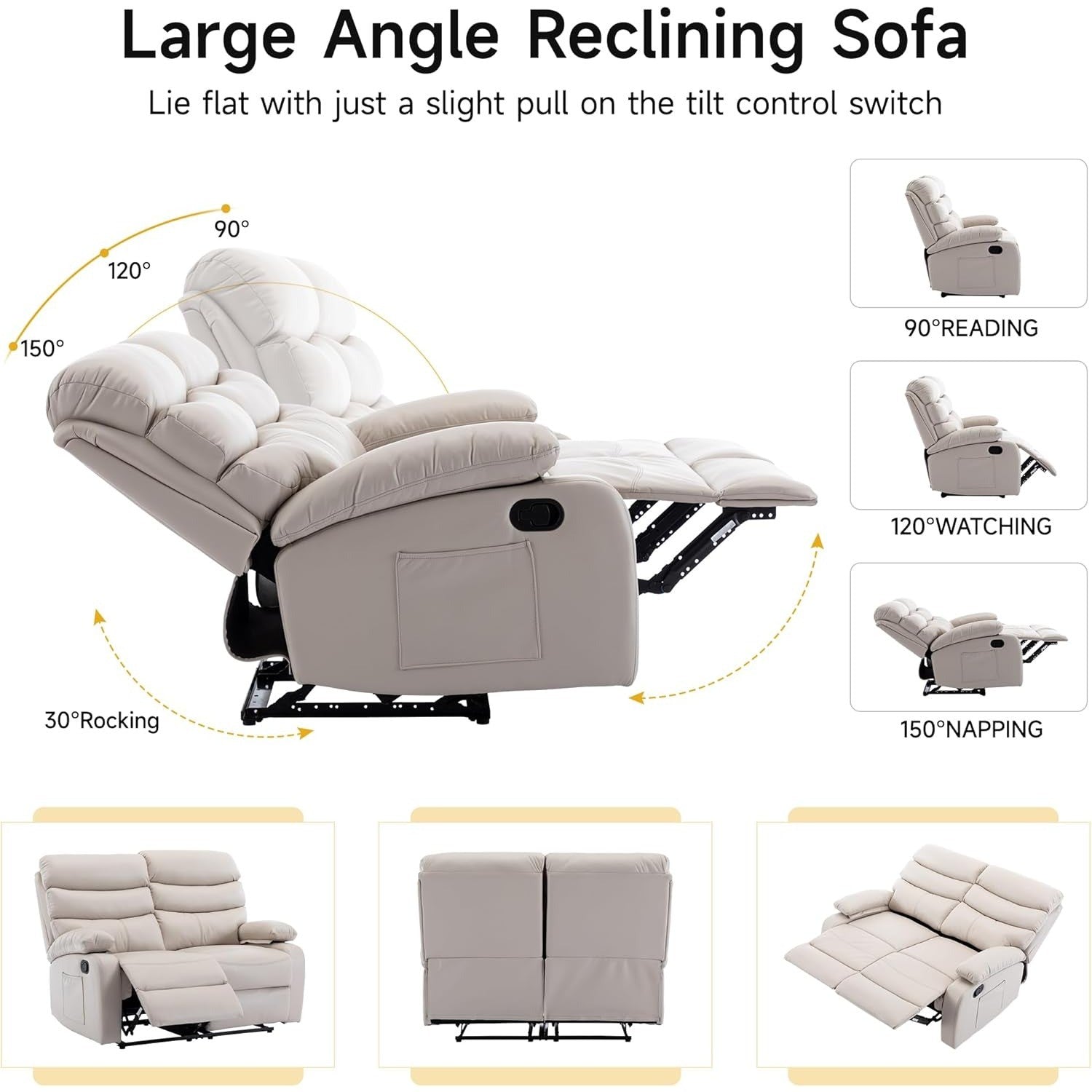 Large Angle Reclining Sofa

Lie flat with just a slight pull on the tilt control switch

90°

120°

150°

30°Rocking

90°READING

120°WATCHING

150°NAPPING