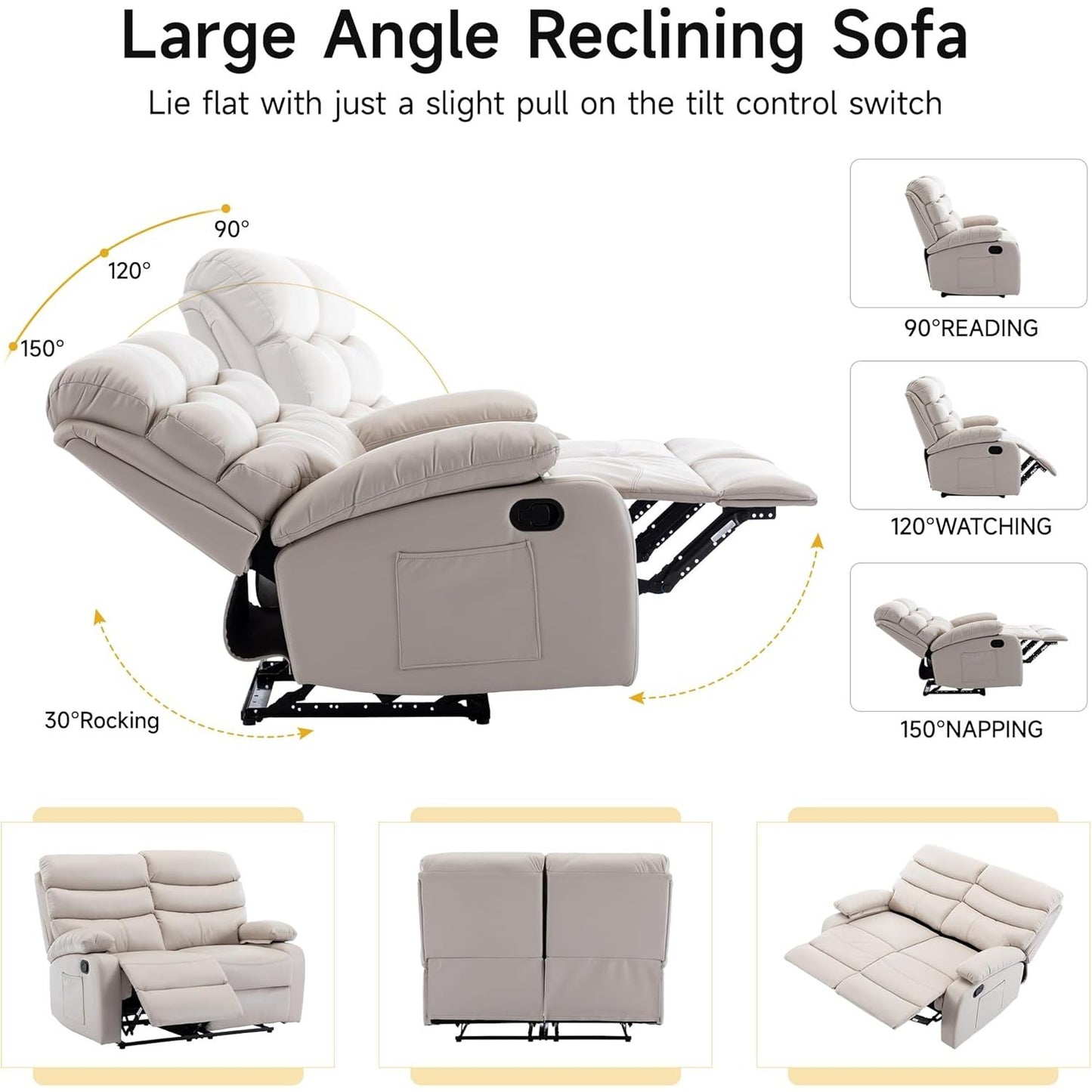 Large Angle Reclining Sofa

Lie flat with just a slight pull on the tilt control switch

90°

120°

150°

30°Rocking

90°READING

120°WATCHING

150°NAPPING