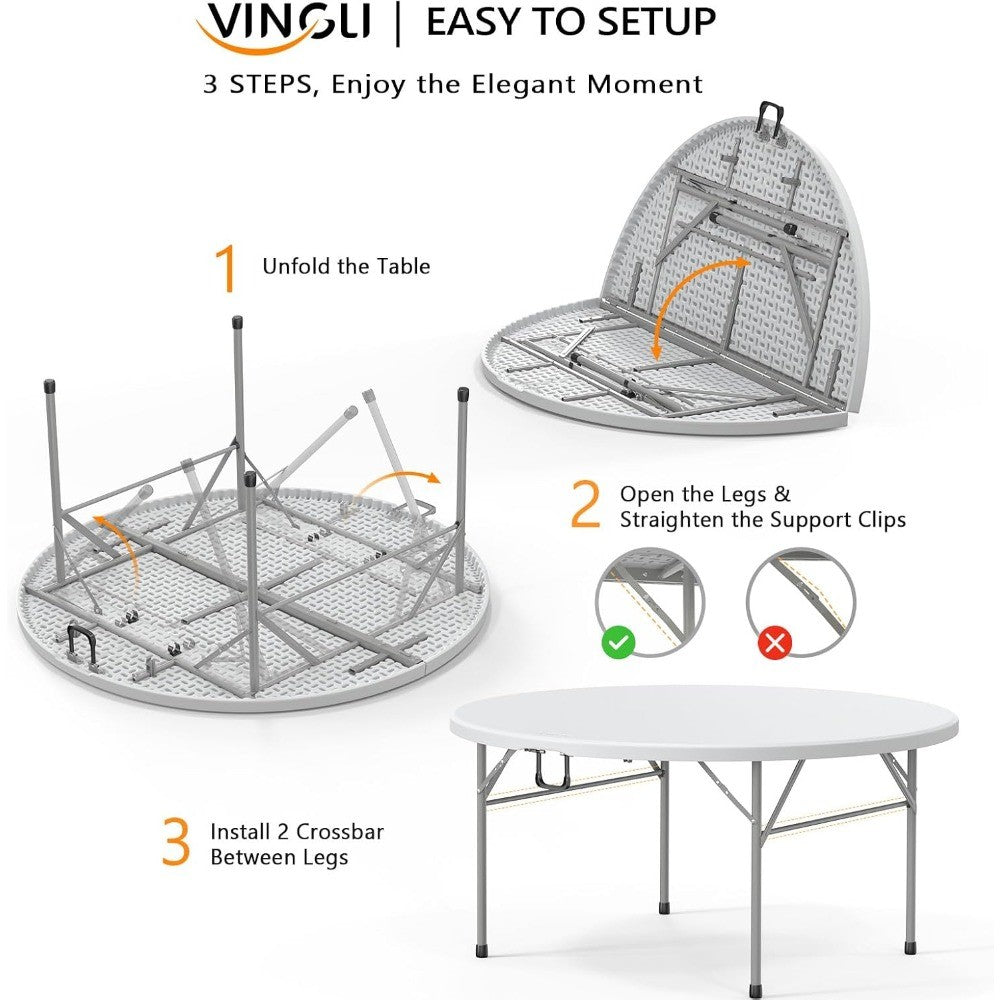 VINGLI | EASY TO SETUP

3 STEPS, Enjoy the Elegant Moment

1 Unfold the Table

2 Open the Legs & Straighten the Support Clips

3 Install 2 Crossbar Between Legs