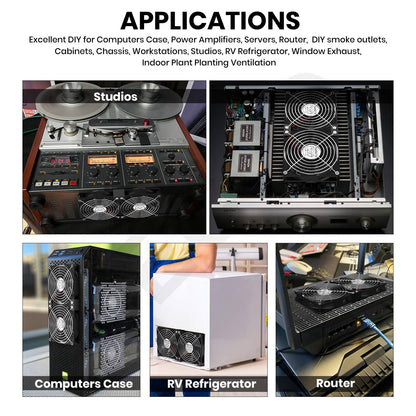 APPLICATIONS

Excellent DIY for Computers Case, Power Amplifiers, Servers, Router, DIY smoke outlets, Cabinets, Chassis, Workstations, Studios, RV Refrigerator, Window Exhaust, Indoor Plant Planting Ventilation

Studios

Computers Case

RV Refrigerator

Router