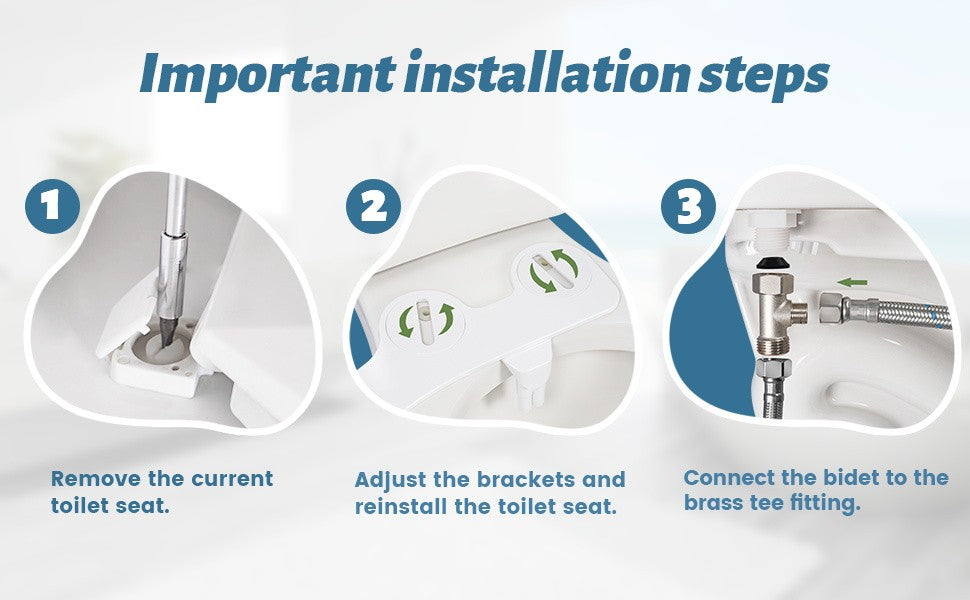 Important installation steps

1

Remove the current toilet seat.

2

Adjust the brackets and reinstall the toilet seat.

3

Connect the bidet to the brass tee fitting.