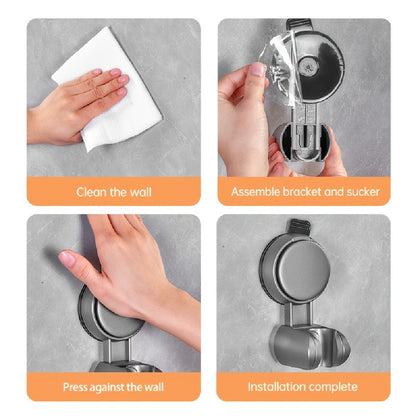 Clean the wall

Assemble bracket and sucker

Press against the wall

Installation complete