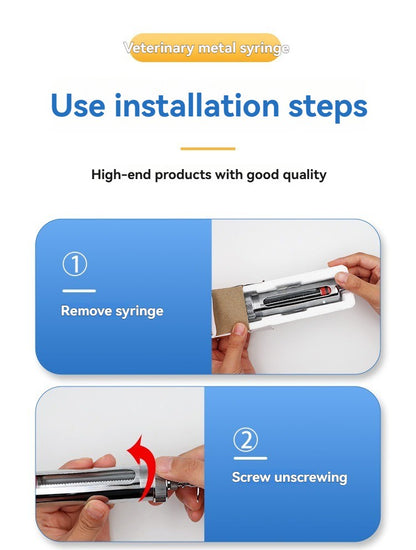 Veterinary metal syringe

Use installation steps

High-end products with good quality

①

Remove syringe

②

Screw unscrewing