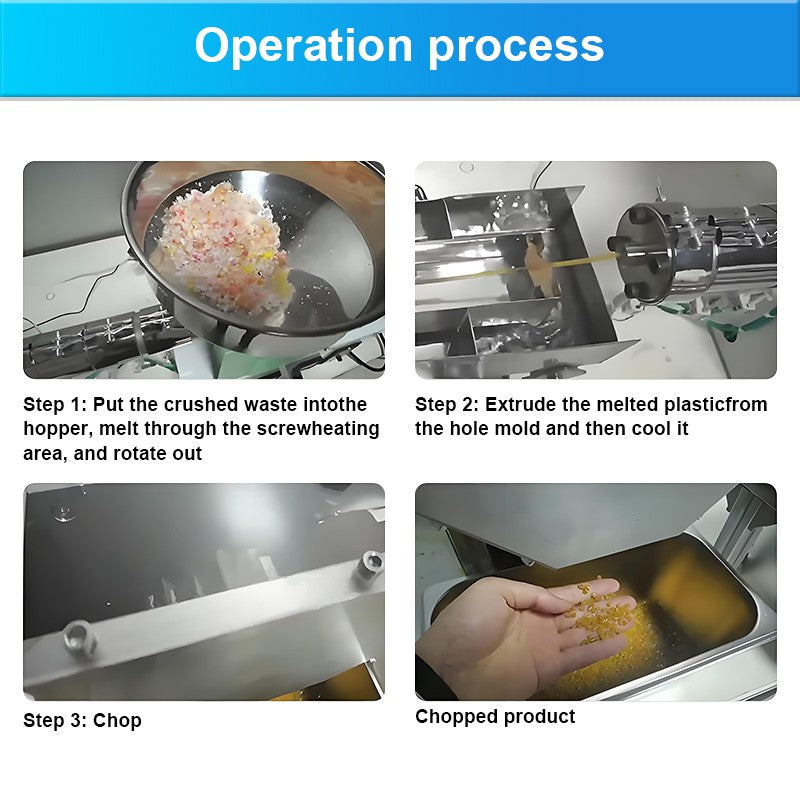 Operation process

Step 1: Put the crushed waste intothe hopper, melt through the screwheating area, and rotate out

Step 2: Extrude the melted plasticfrom the hole mold and then cool it

Step 3: Chop

Chopped product