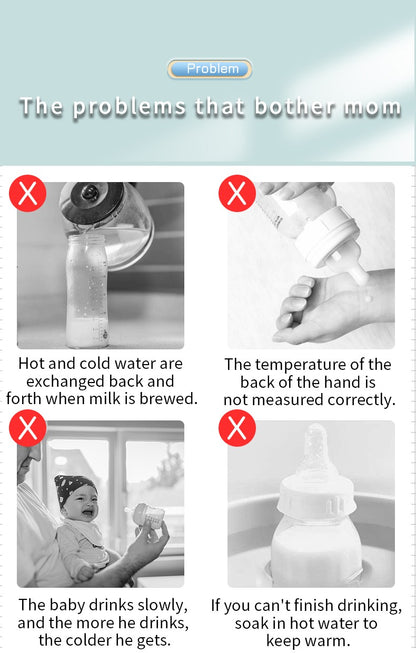 Problem

The problems that bother mom

Hot and cold water are exchanged back and forth when milk is brewed.

The temperature of the back of the hand is not measured correctly.

The baby drinks slowly, and the more he drinks, the colder he gets.

If you can't finish drinking, soak in hot water to keep warm.